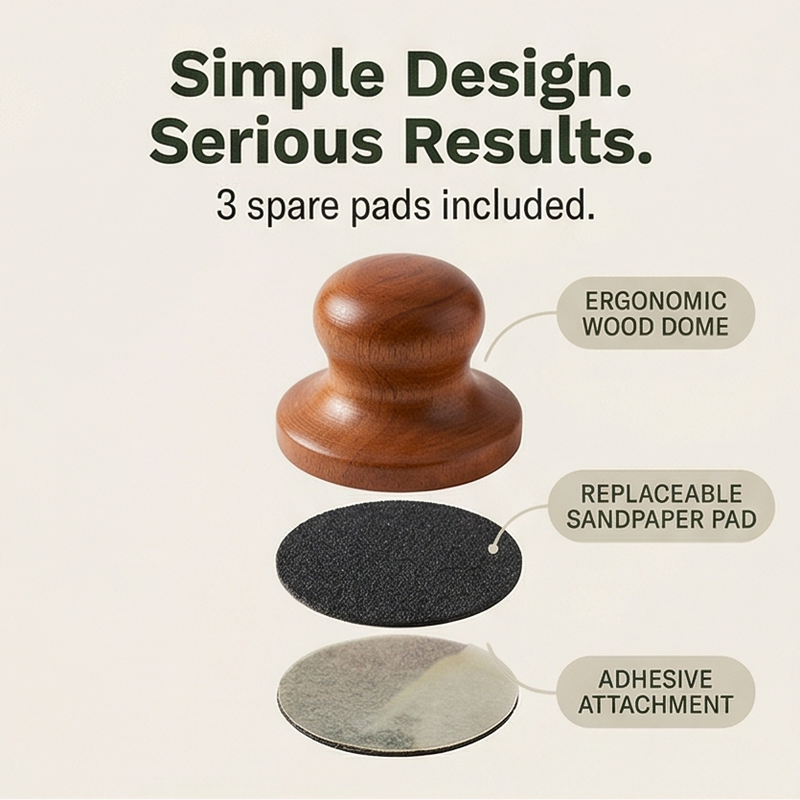 Simple Design.
Serious Results.
3 spare pads included.

ERGONOMIC
WOOD DOME

REPLACEABLE
SANDPAPER PAD

ADHESIVE
ATTACHMENT