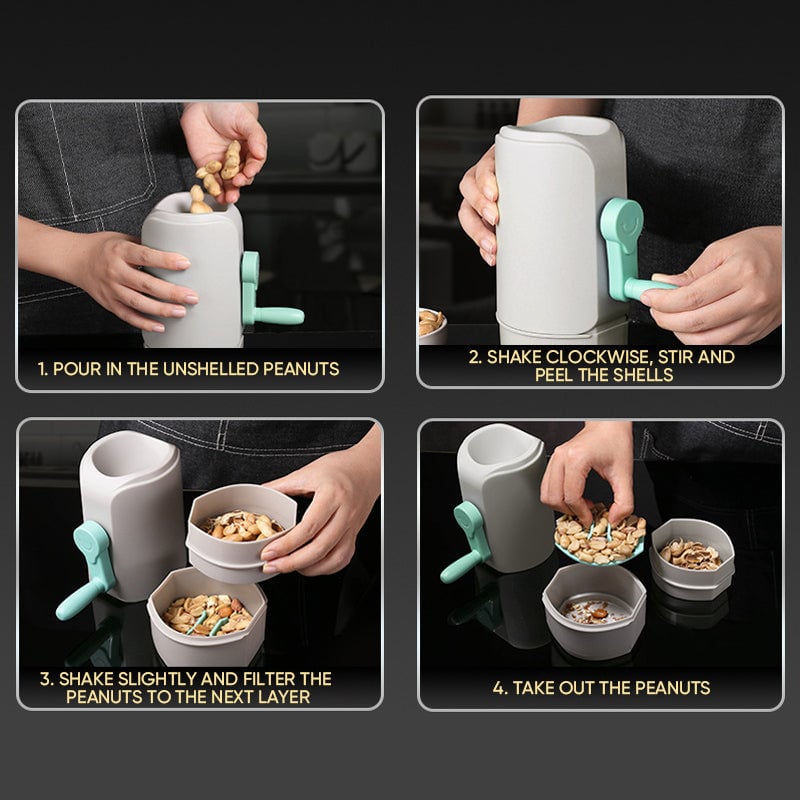 1. POUR IN THE UNSHELLED PEANUTS

2. SHAKE CLOCKWISE, STIR AND PEEL THE SHELLS

3. SHAKE SLIGHTLY AND FILTER THE PEANUTS TO THE NEXT LAYER

4. TAKE OUT THE PEANUTS